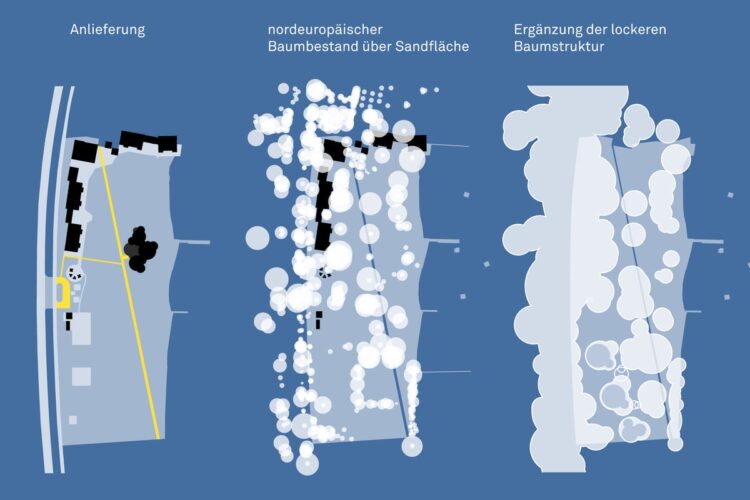 Anlieferung

nordeuropäischer Baumbestand über Sandfläche

Ergänzung der lockeren Baumstruktur