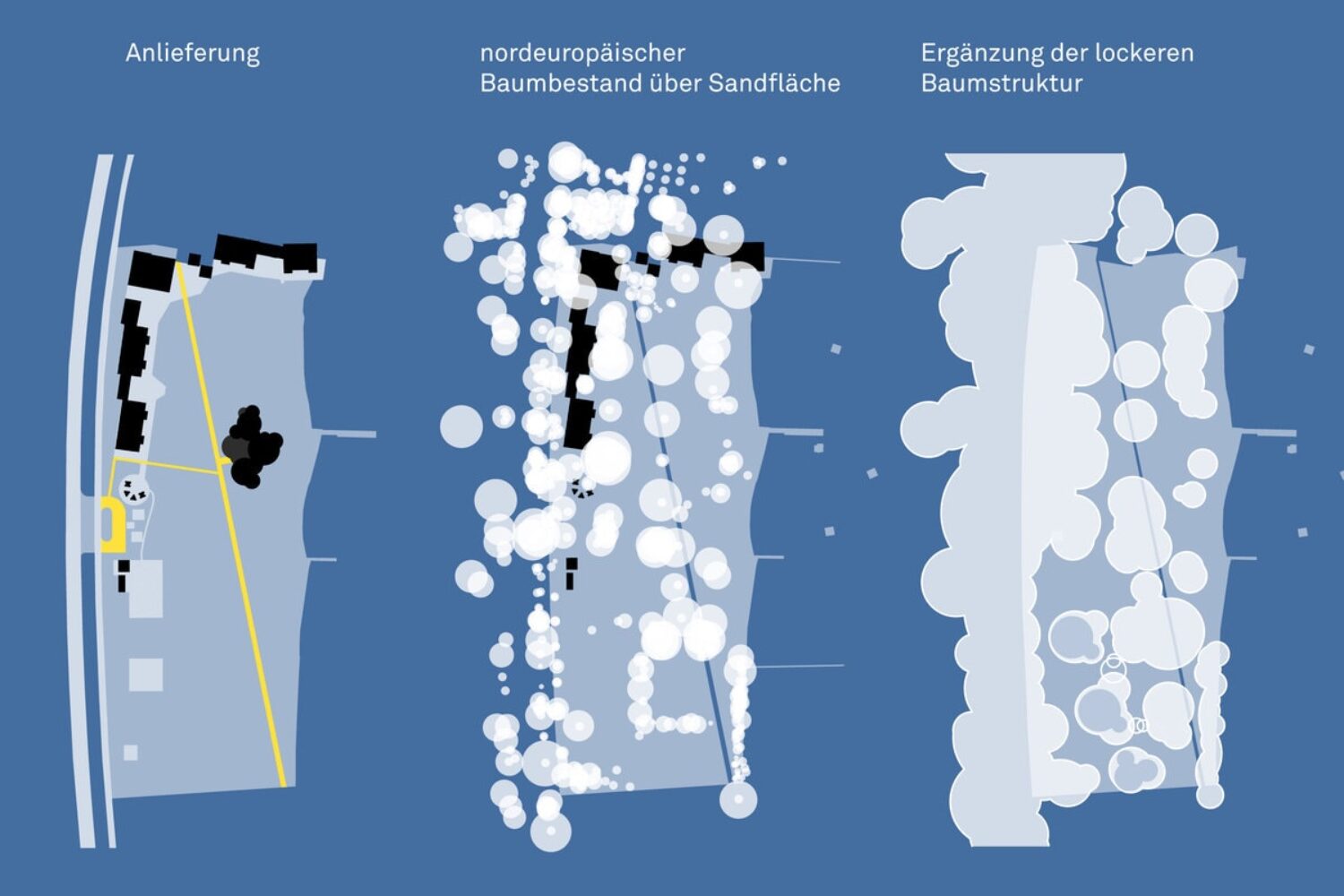 Anlieferung

nordeuropäischer Baumbestand über Sandfläche

Ergänzung der lockeren Baumstruktur