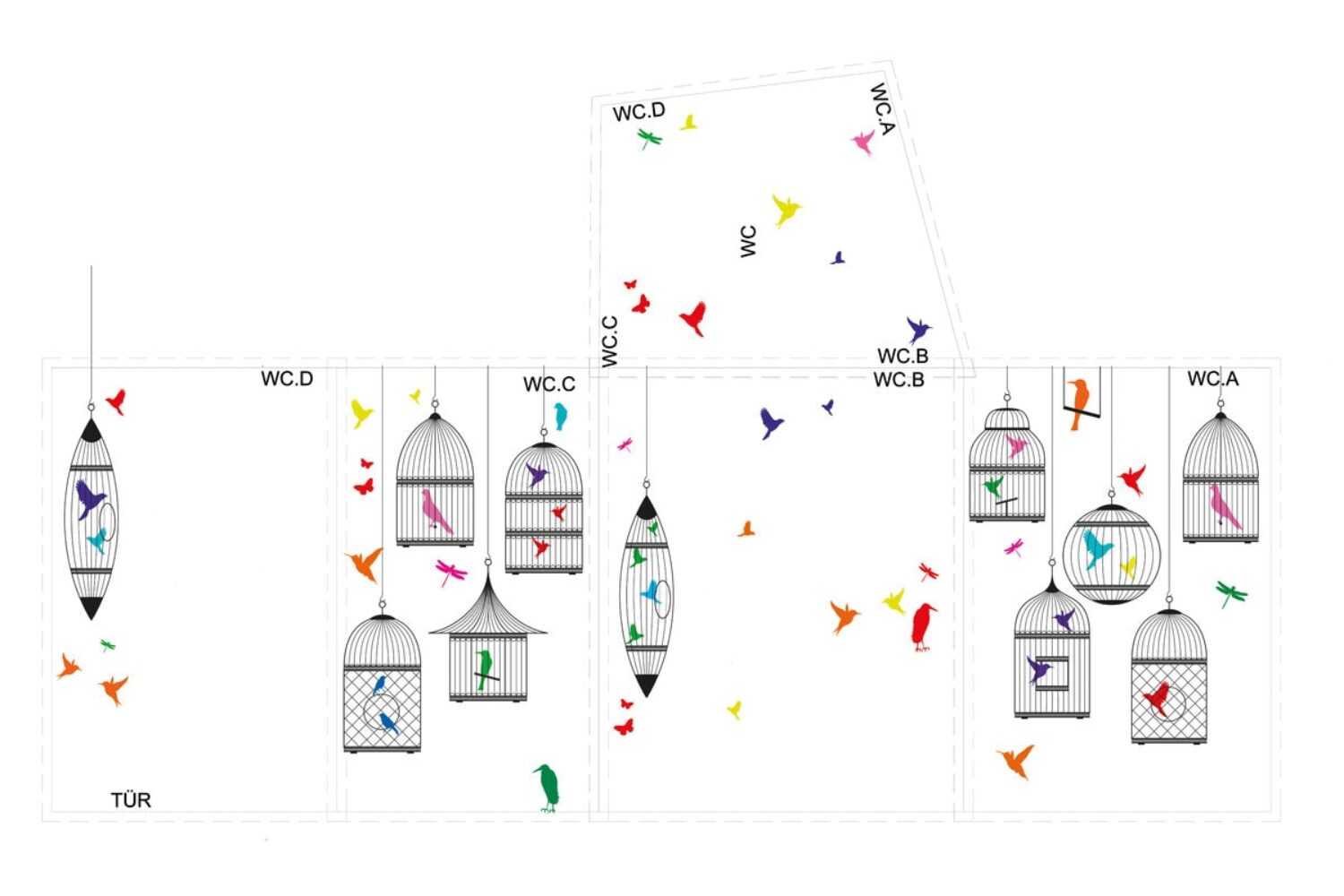 WC.D
WC.A
WC
WC.C
WC.B
WC.D
WC.C
WC.B
WC.A
TÜR