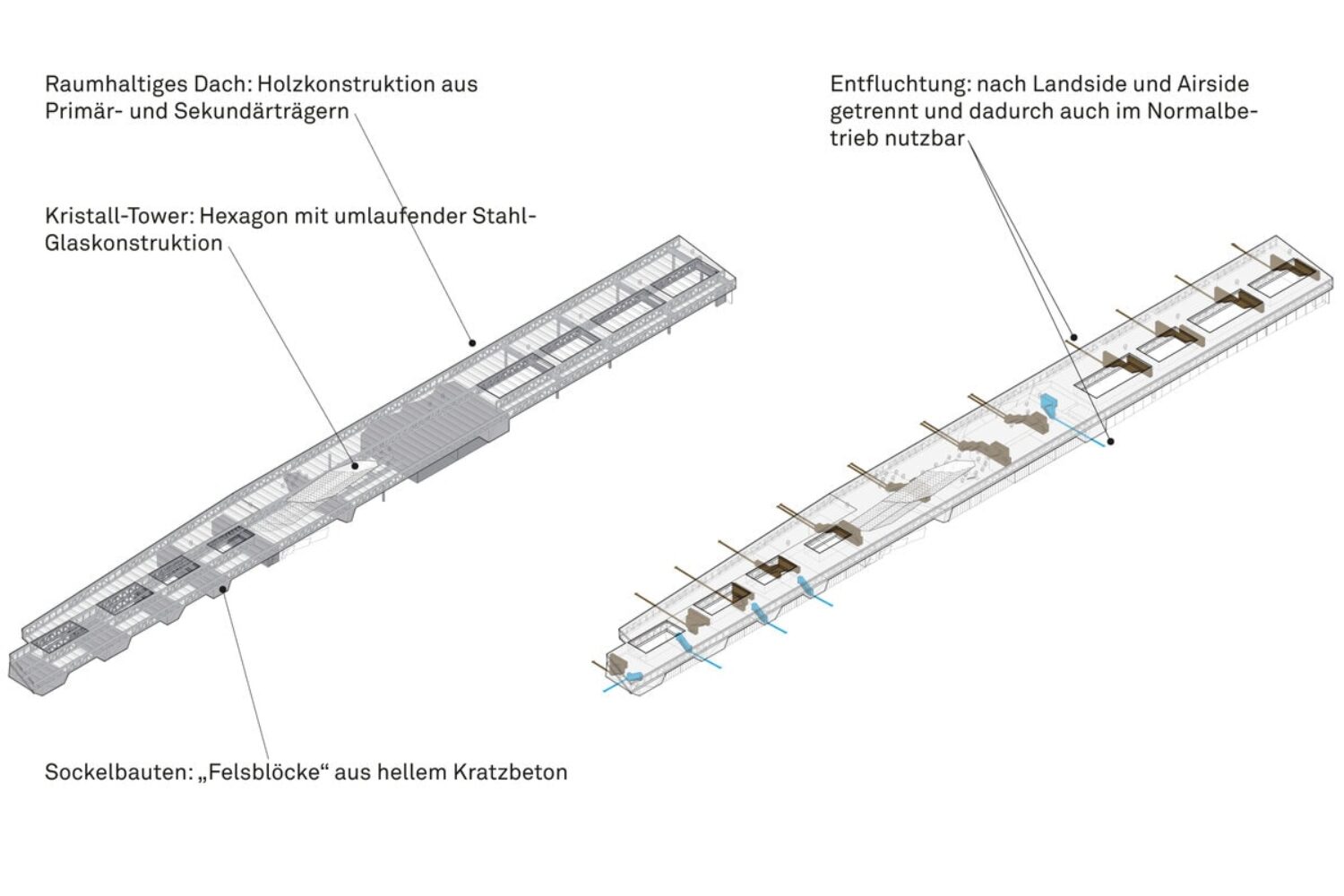 Raumhaltiges Dach: Holzkonstruktion aus Primär- und Sekundärträgern

Kristall-Tower: Hexagon mit umlaufender Stahl-Glaskonstruktion

Sockelbauten: „Felsblöcke“ aus hellem Kratzbeton

Entfluchtung: nach Landside und Airside getrennt und dadurch auch im Normalbetrieb nutzbar