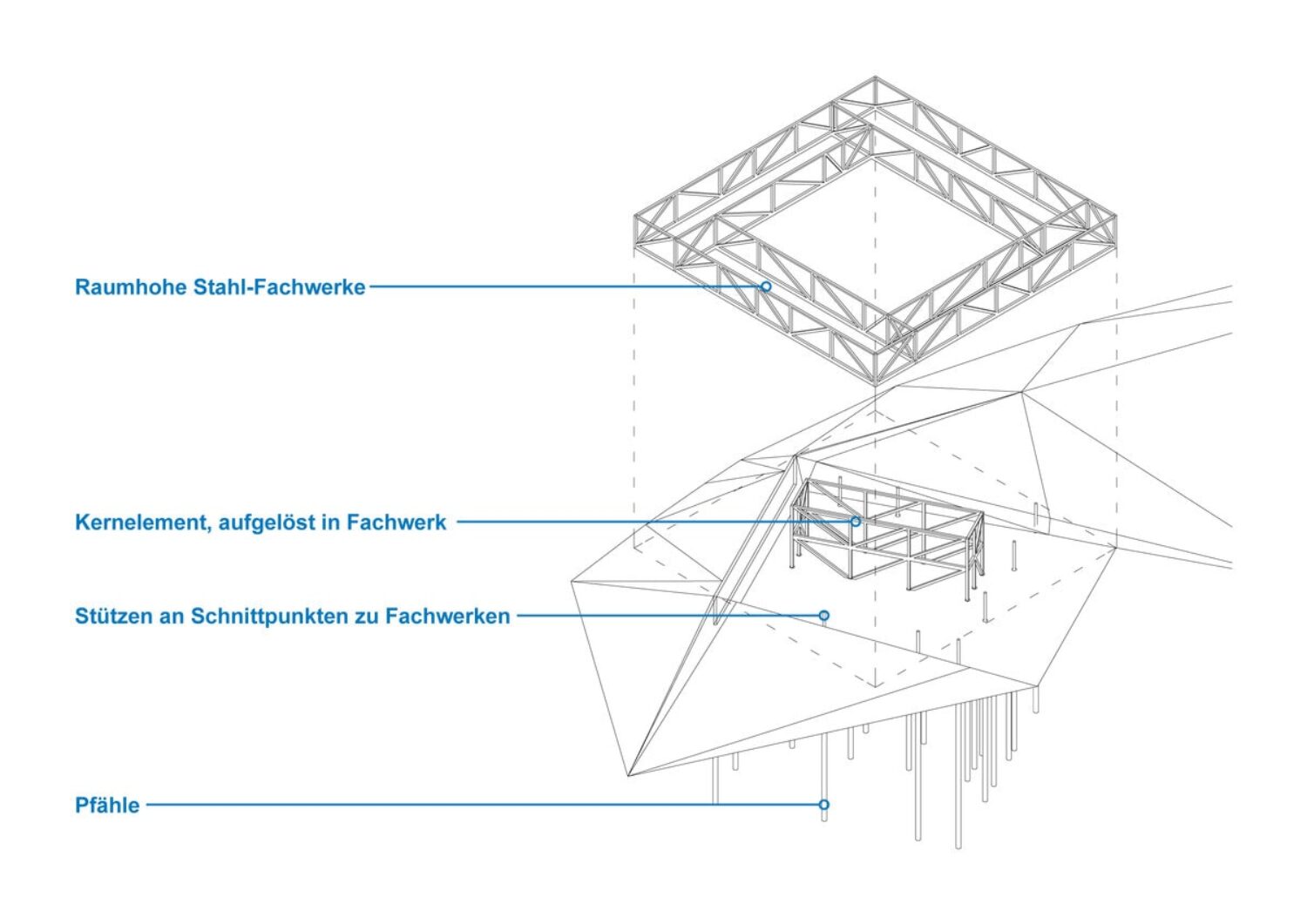 Raumhohe Stahl-Fachwerke

Kernelement, aufgelöst in Fachwerk

Stützen an Schnittpunkten zu Fachwerken

Pfähle