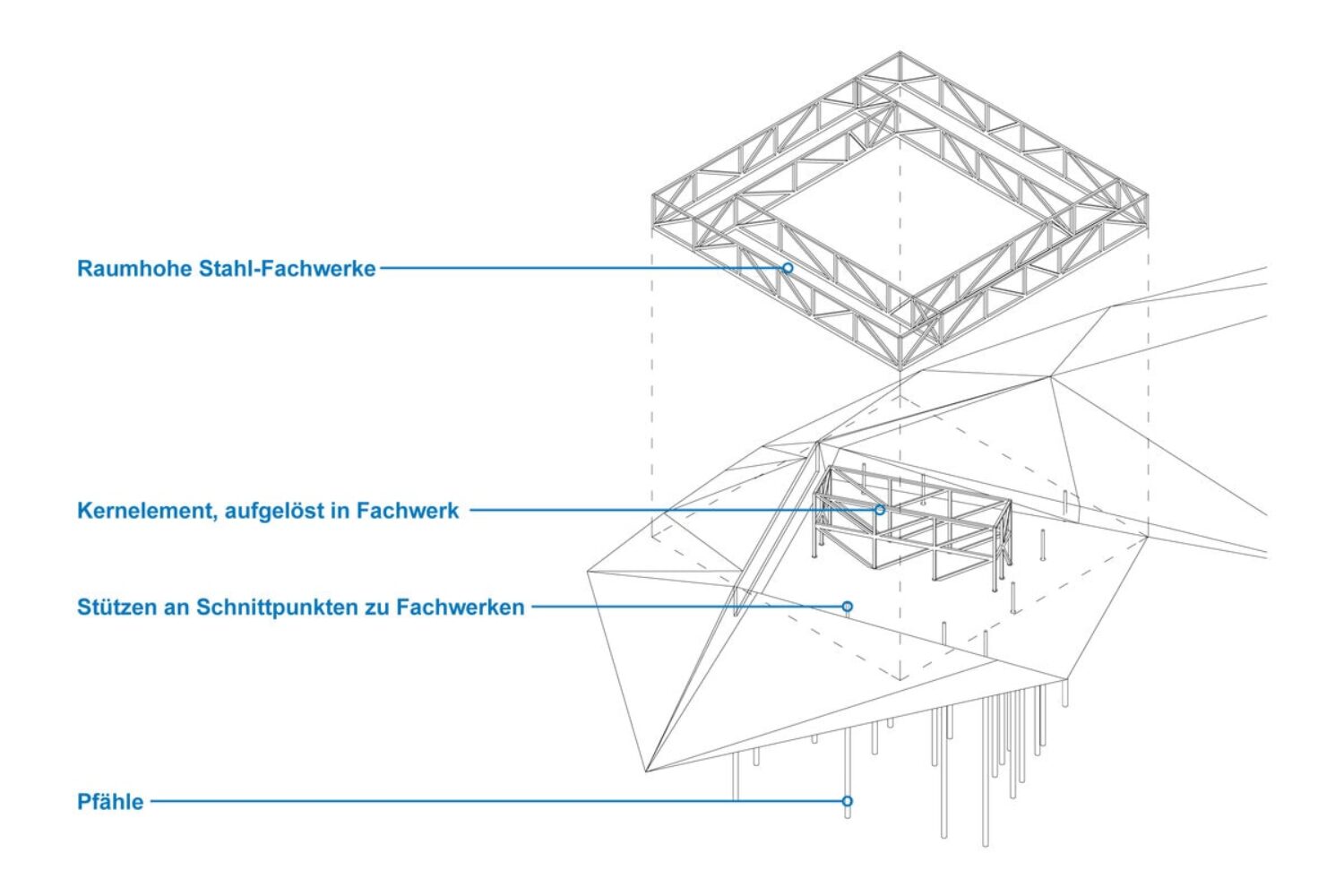 Raumhohe Stahl-Fachwerke

Kernelement, aufgelöst in Fachwerk

Stützen an Schnittpunkten zu Fachwerken

Pfähle